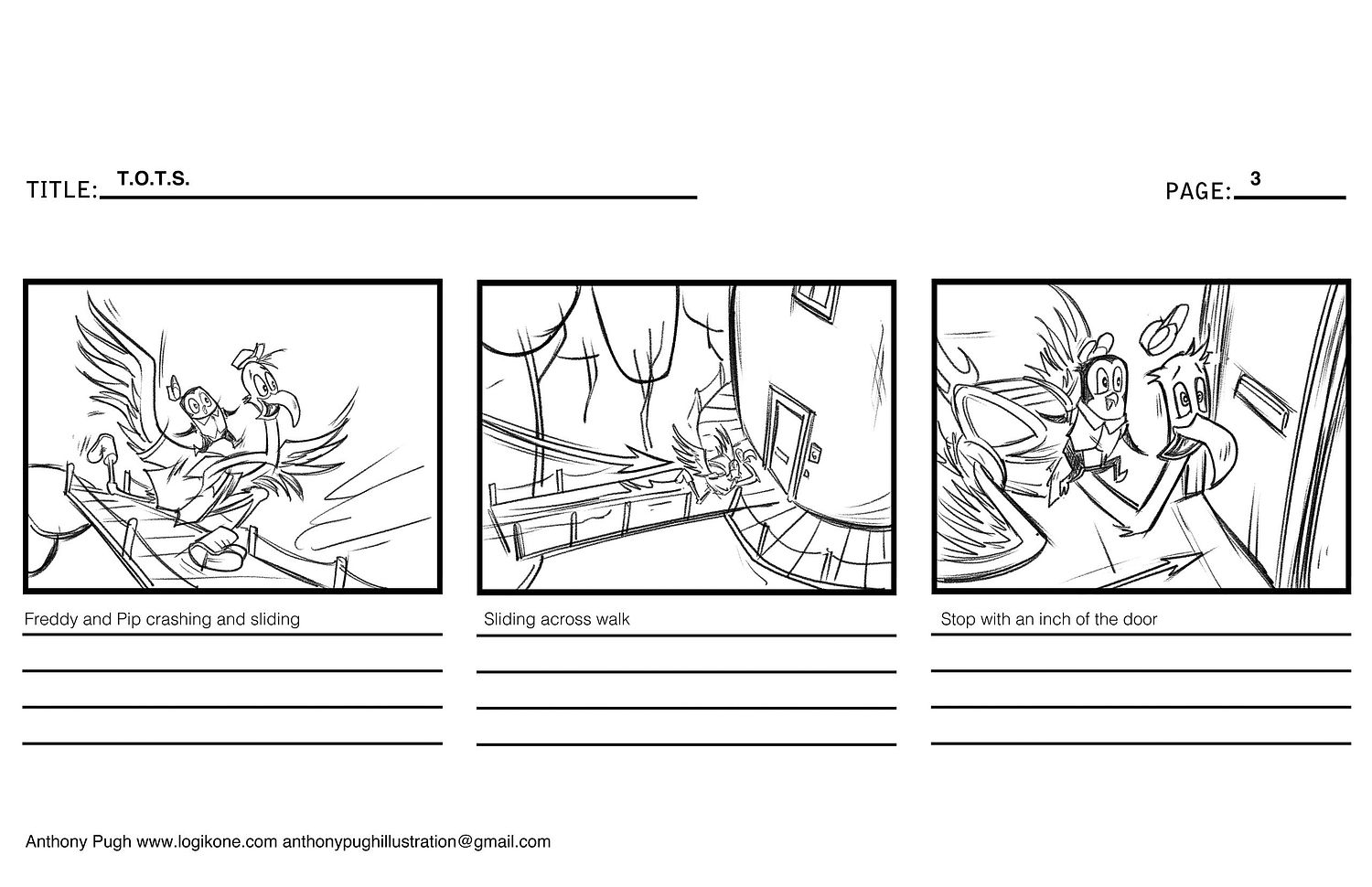 TITLE: T.O.T.S.

PAGE: 3

Freddy and Pip crashing and sliding

Sliding across walk

Stop with an inch of the door

Anthony Pugh www.logikone.com anthonypughillustration@gmail.com