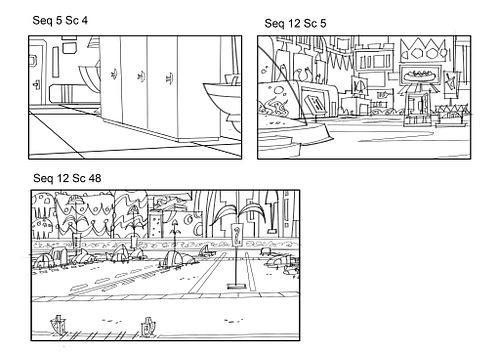 Seq 5 Sc 4

Seq 12 Sc 5

Seq 12 Sc 48